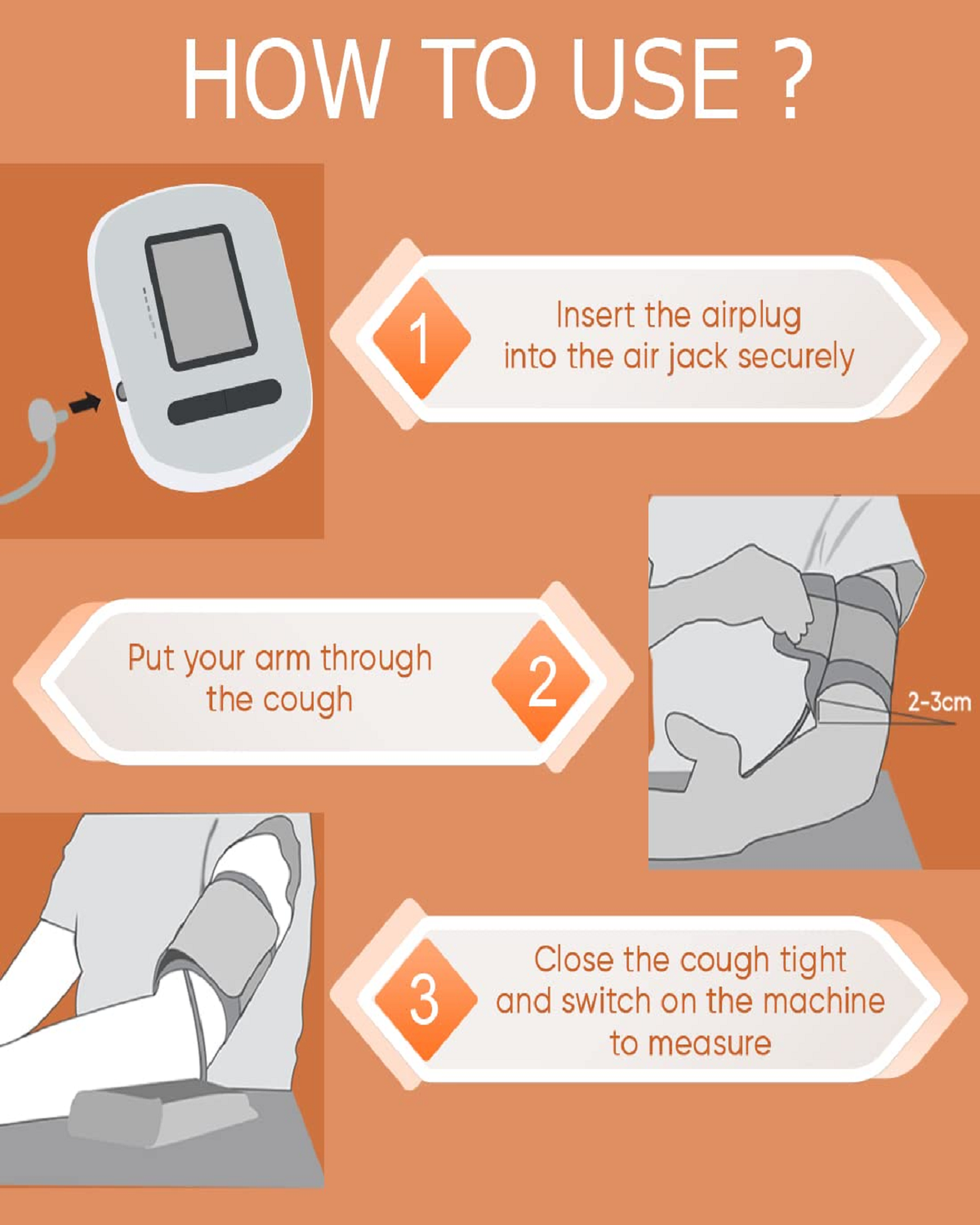 HOW TO USE ?

1

Insert the airplug into the air jack securely

Put your arm through the cough

2

2-3cm

3

Close the cough tight and switch on the machine to measure